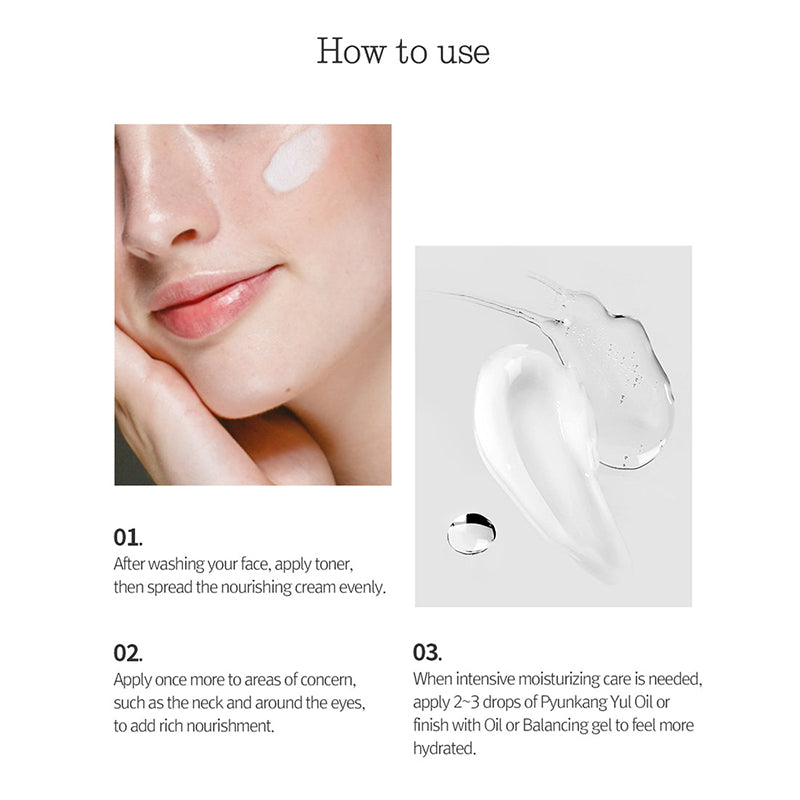 How to use

01.
After washing your face, apply toner, then spread the nourishing cream evenly.

02.
Apply once more to areas of concern, such as the neck and around the eyes, to add rich nourishment.

03.
When intensive moisturizing care is needed, apply 2~3 drops of Pyunkang Yul Oil or finish with Oil or Balancing gel to feel more hydrated.