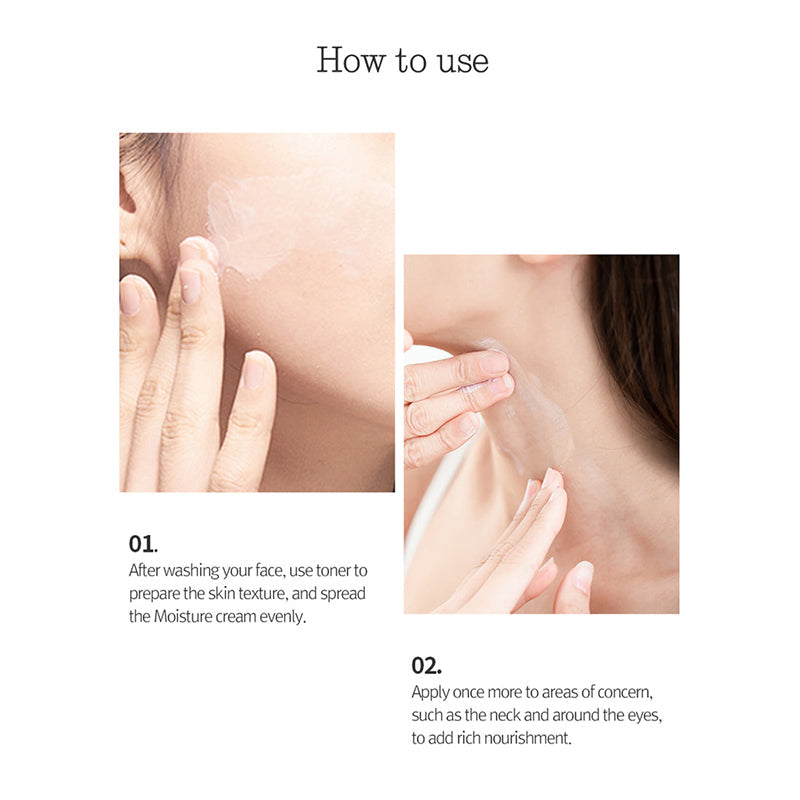 How to use

01.

After washing your face, use toner to prepare the skin texture, and spread the Moisture cream evenly.

02.

Apply once more to areas of concern, such as the neck and around the eyes, to add rich nourishment.