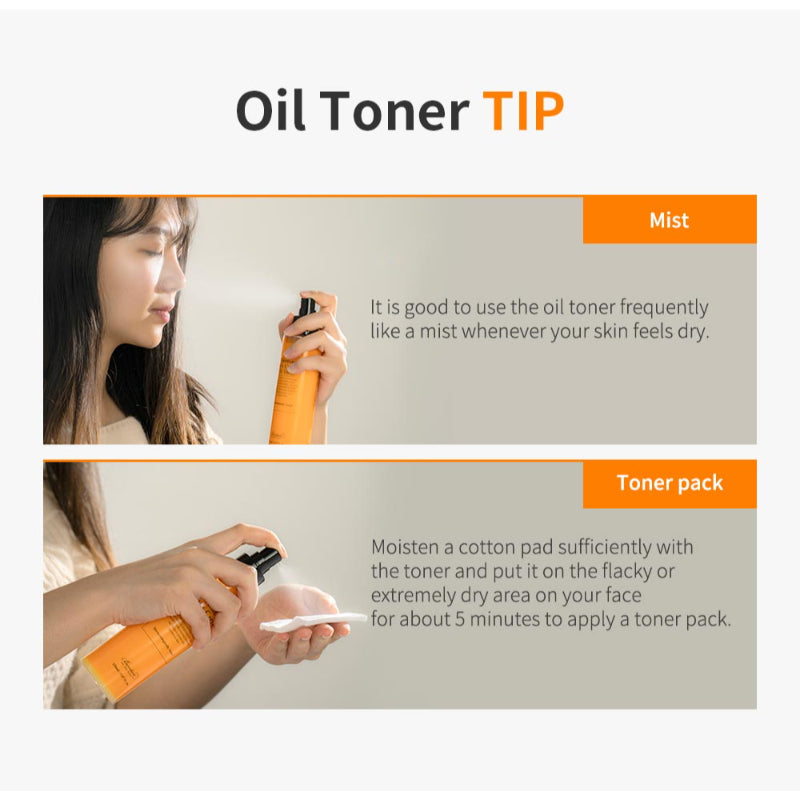 Oil Toner TIP

Mist

It is good to use the oil toner frequently like a mist whenever your skin feels dry.

Toner pack

Moisten a cotton pad sufficiently with the toner and put it on the flacky or extremely dry area on your face for about 5 minutes to apply a toner pack.