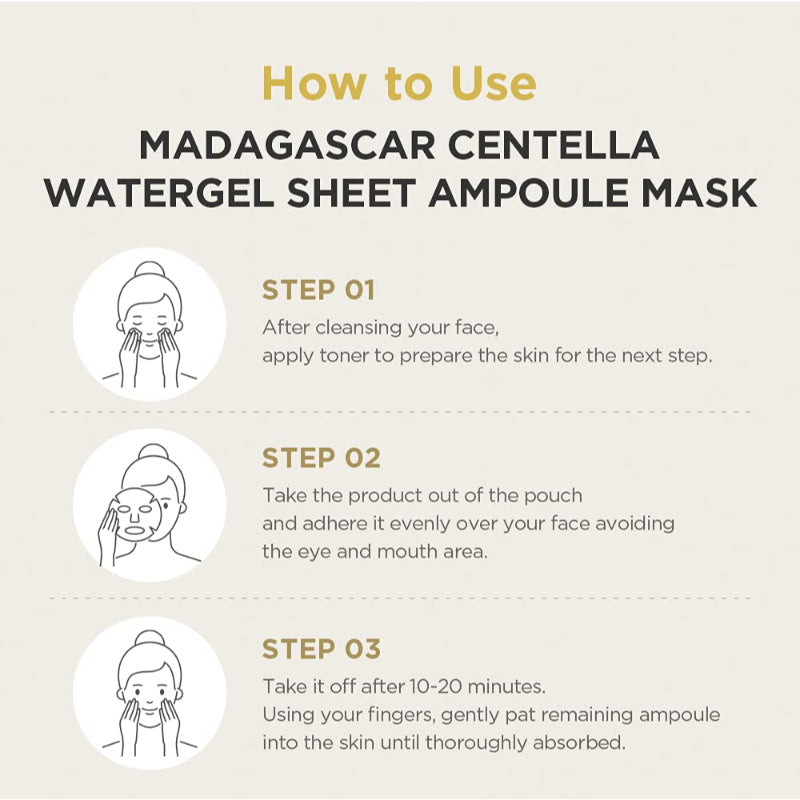 How to Use

MADAGASCAR CENTELLA WATERGEL SHEET AMPOULE MASK

STEP 01

After cleansing your face, apply toner to prepare the skin for the next step.

STEP 02

Take the product out of the pouch and adhere it evenly over your face avoiding the eye and mouth area.

STEP 03

Take it off after 10-20 minutes. Using your fingers, gently pat remaining ampoule into the skin until thoroughly absorbed.